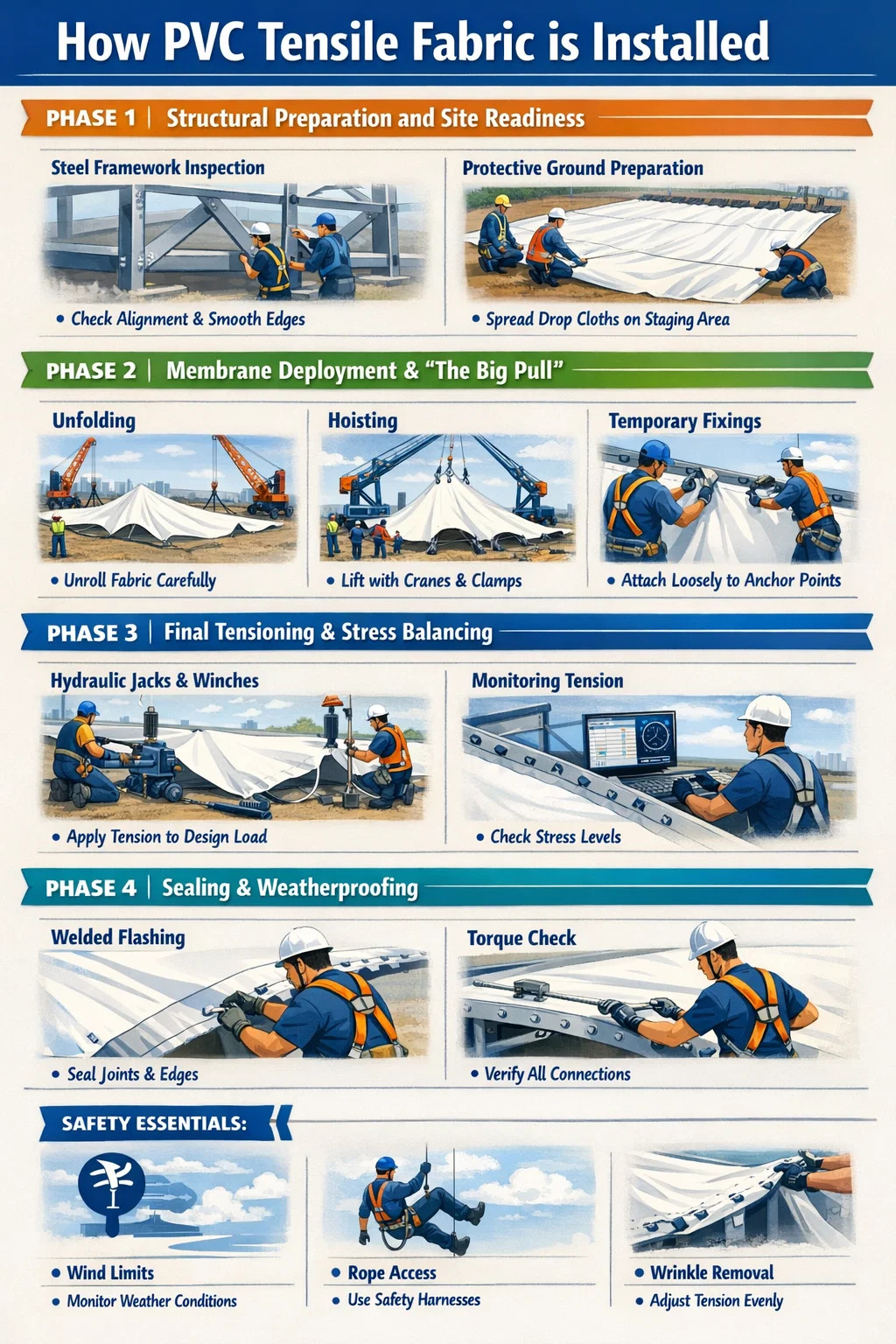 How PVC Tensile Fabric is Installed

PHASE 1 | Structural Preparation and Site Readiness

Steel Framework Inspection

• Check Alignment & Smooth Edges

Protective Ground Preparation

• Spread Drop Cloths on Staging Area

PHASE 2 | Membrane Deployment & "The Big Pull"

Unfolding

• Unroll Fabric Carefully

Hoisting

• Lift with Cranes & Clamps

Temporary Fixings

• Attach Loosely to Anchor Points

PHASE 3 | Final Tensioning & Stress Balancing

Hydraulic Jacks & Winches

• Apply Tension to Design Load

Monitoring Tension

• Check Stress Levels

PHASE 4 | Sealing & Weatherproofing

Welded Flashing

• Seal Joints & Edges

Torque Check

• Verify All Connections

SAFETY ESSENTIALS:

• Wind Limits
• Monitor Weather Conditions

• Rope Access
• Use Safety Harnesses

• Wrinkle Removal
• Adjust Tension Evenly